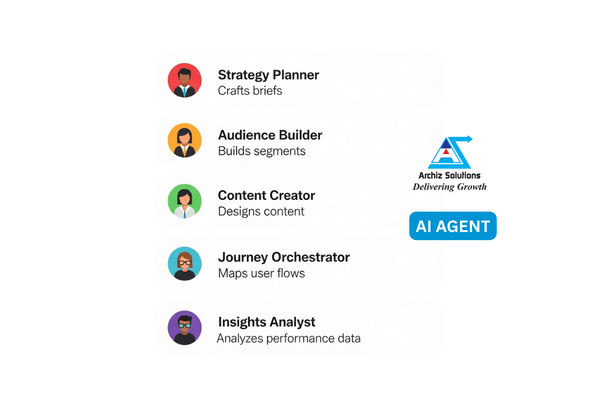 Strategy Planner
Crafts briefs

Audience Builder
Builds segments

Content Creator
Designs content

Journey Orchestrator
Maps user flows

Insights Analyst
Analyzes performance data

Archiz Solutions
Delivering Growth

AI AGENT